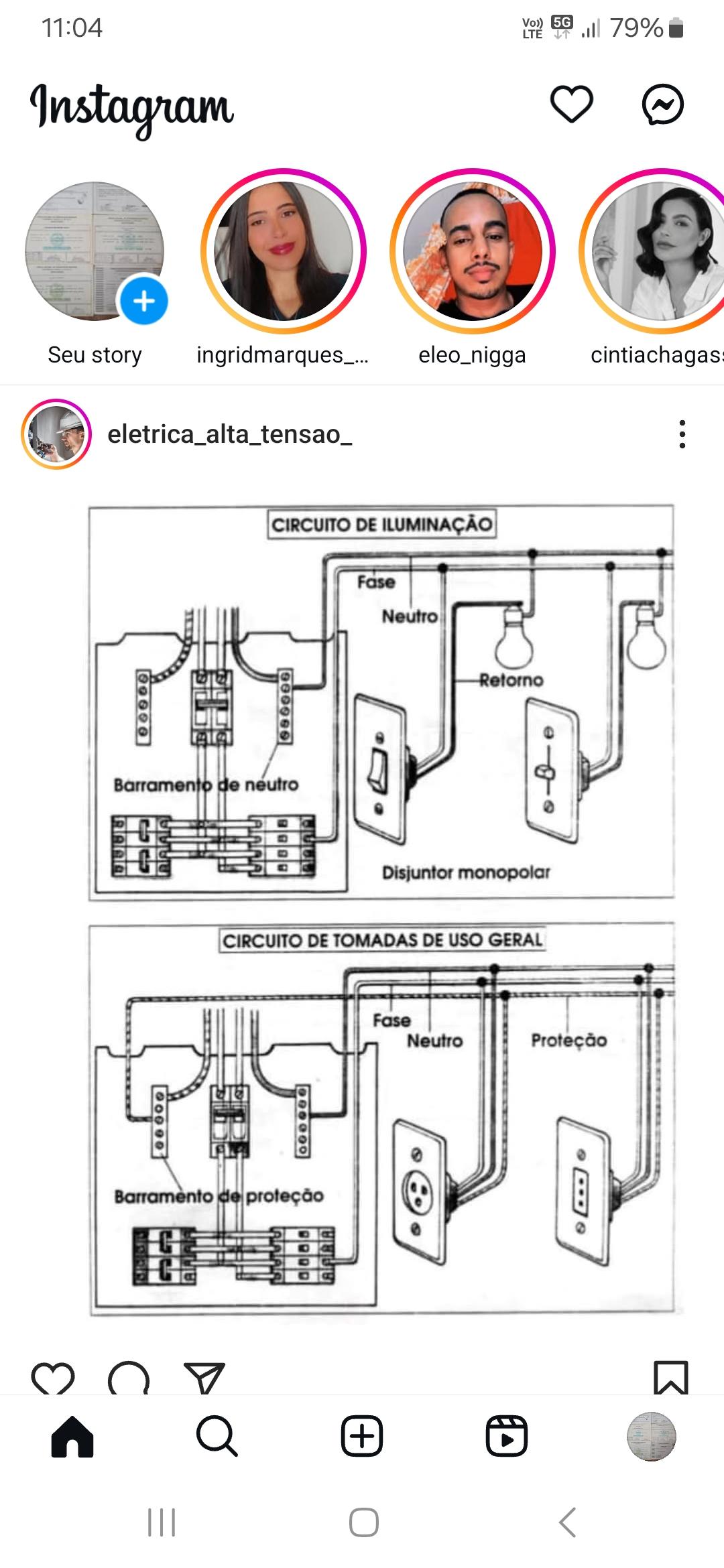 11:04

Vo)) LTE 5G 79%

Instagram

Seu story
ingridmarques_...
eleo_nigga
cintiachagass

eletrica_alta_tensao_

CIRCUITO DE ILUMINAÇÃO

Fase
Neutro
Retorno
Barramento de neutro
Disjuntor monopolar

CIRCUITO DE TOMADAS DE USO GERAL

Fase
Neutro
Proteção
Barramento de proteção